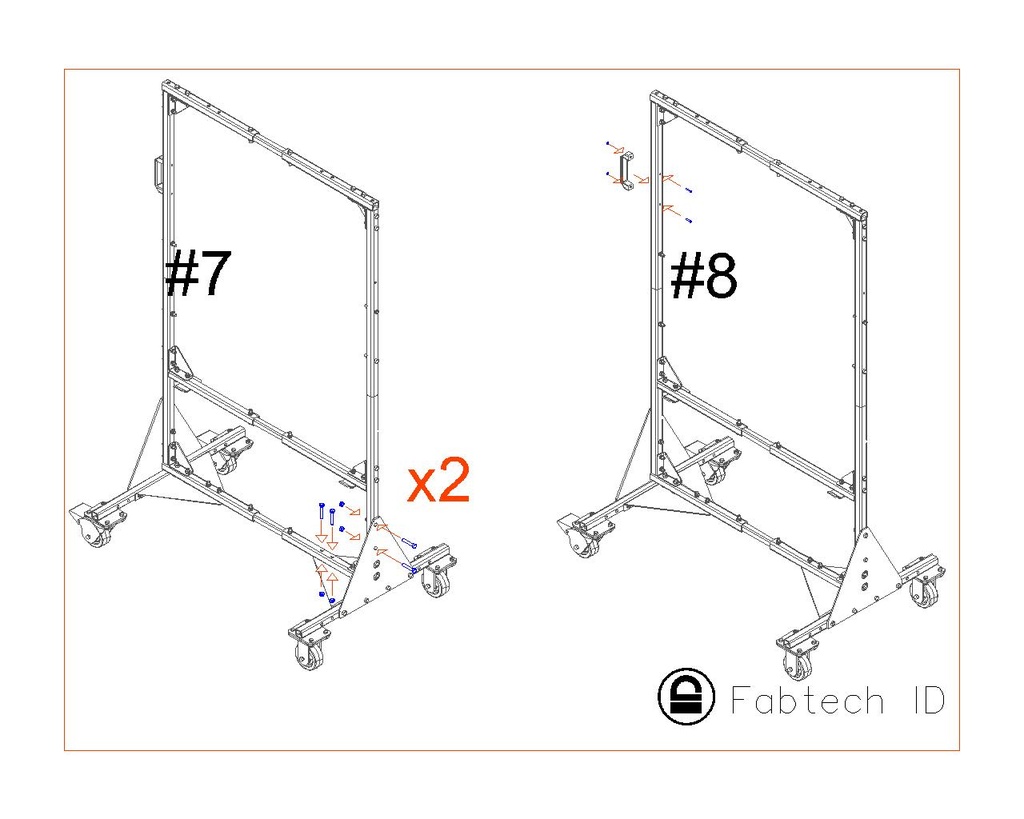 #7

x2

#8

Fabtech ID